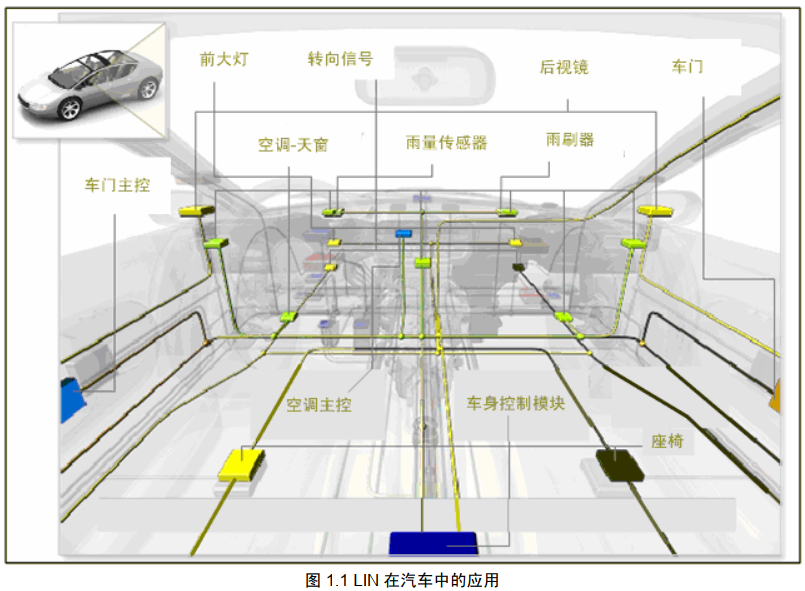 前大灯

转向信号

后视镜

车门

空调-天窗

雨量传感器

雨刷器

车门主控

空调主控

车身控制模块

座椅

图 1.1 LIN 在汽车中的应用